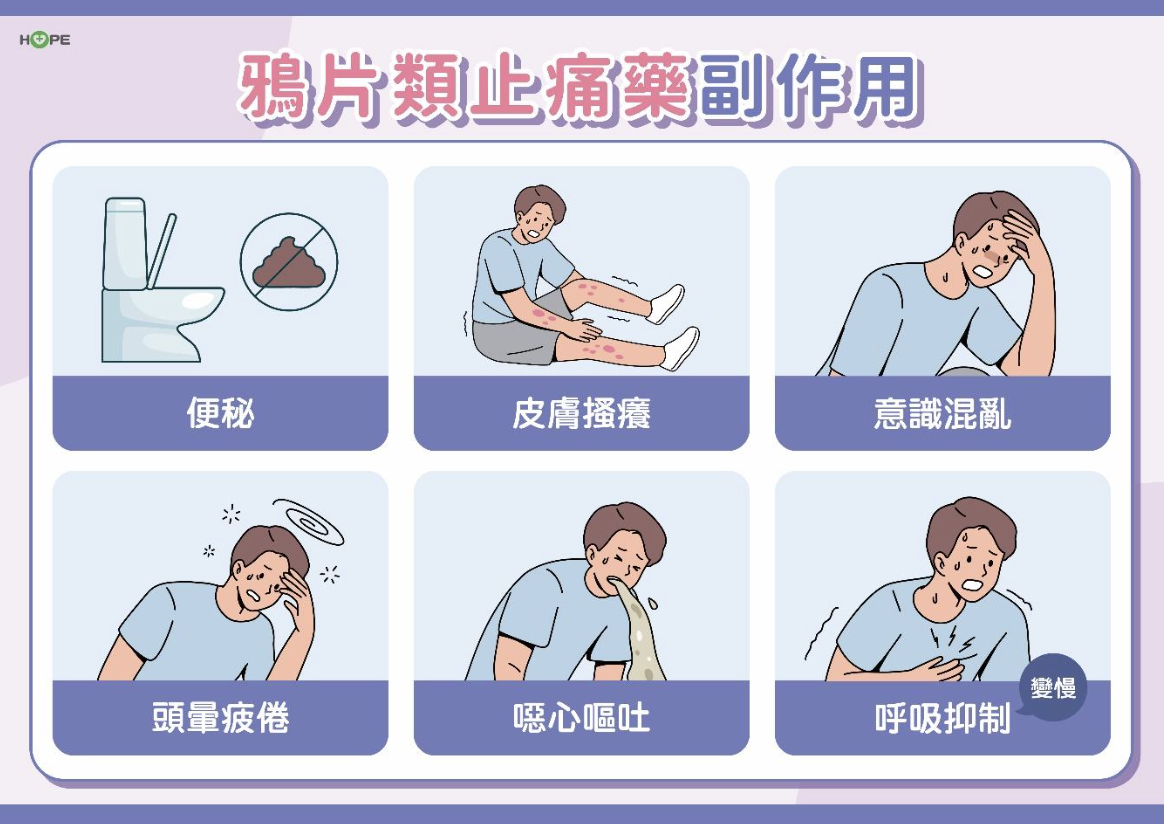 HOPE

鴉片類止痛藥副作用

便秘

皮膚搔癢

意識混亂

頭暈疲倦

噁心嘔吐

呼吸抑制

變慢