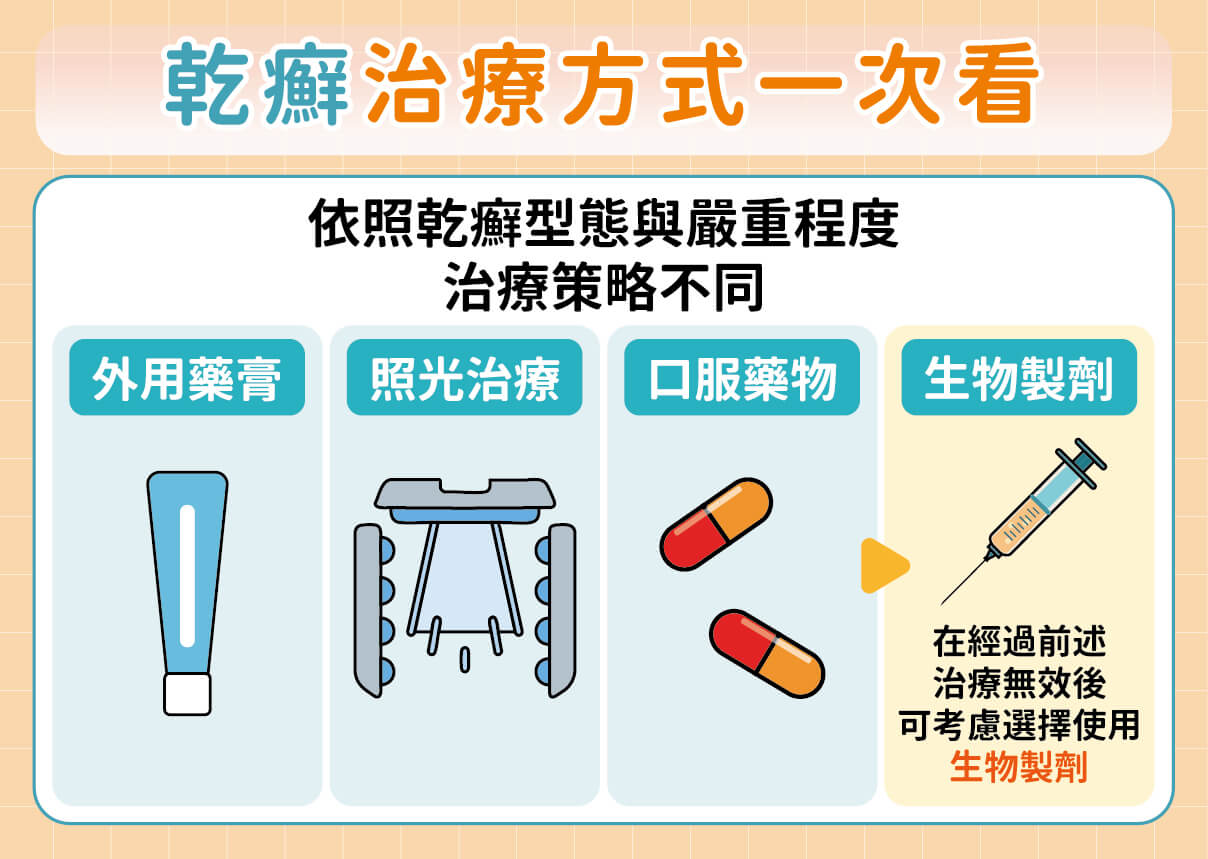 乾癬治療方式一次看

依照乾癬型態與嚴重程度
治療策略不同

外用藥膏

照光治療

口服藥物

生物製劑

在經過前述
治療無效後
可考慮選擇使用
生物製劑