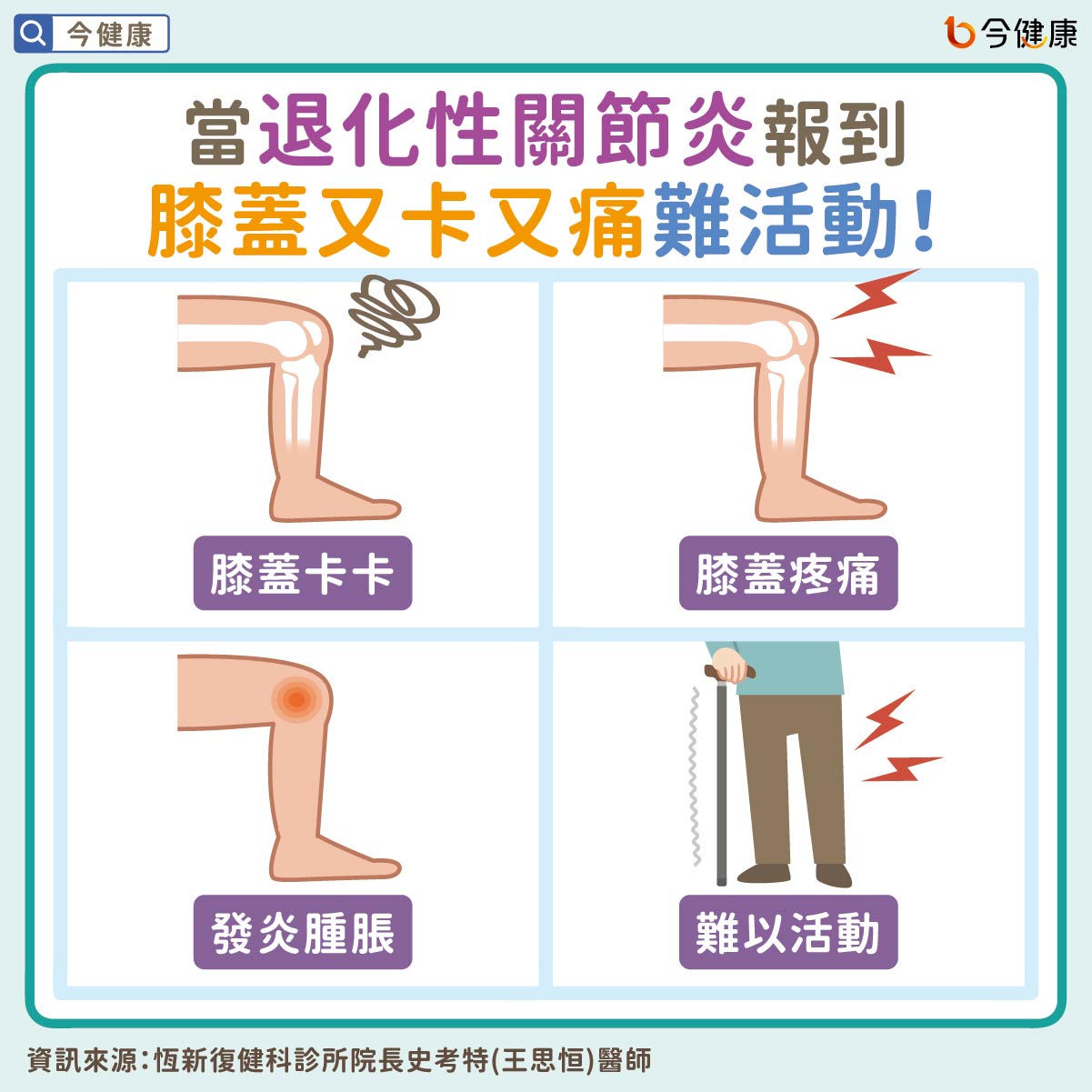 今健康

今健康

當退化性關節炎報到
膝蓋又卡又痛難活動！

膝蓋卡卡

膝蓋疼痛

發炎腫脹

難以活動

資訊來源：恆新復健科診所院長史考特(王思恒)醫師