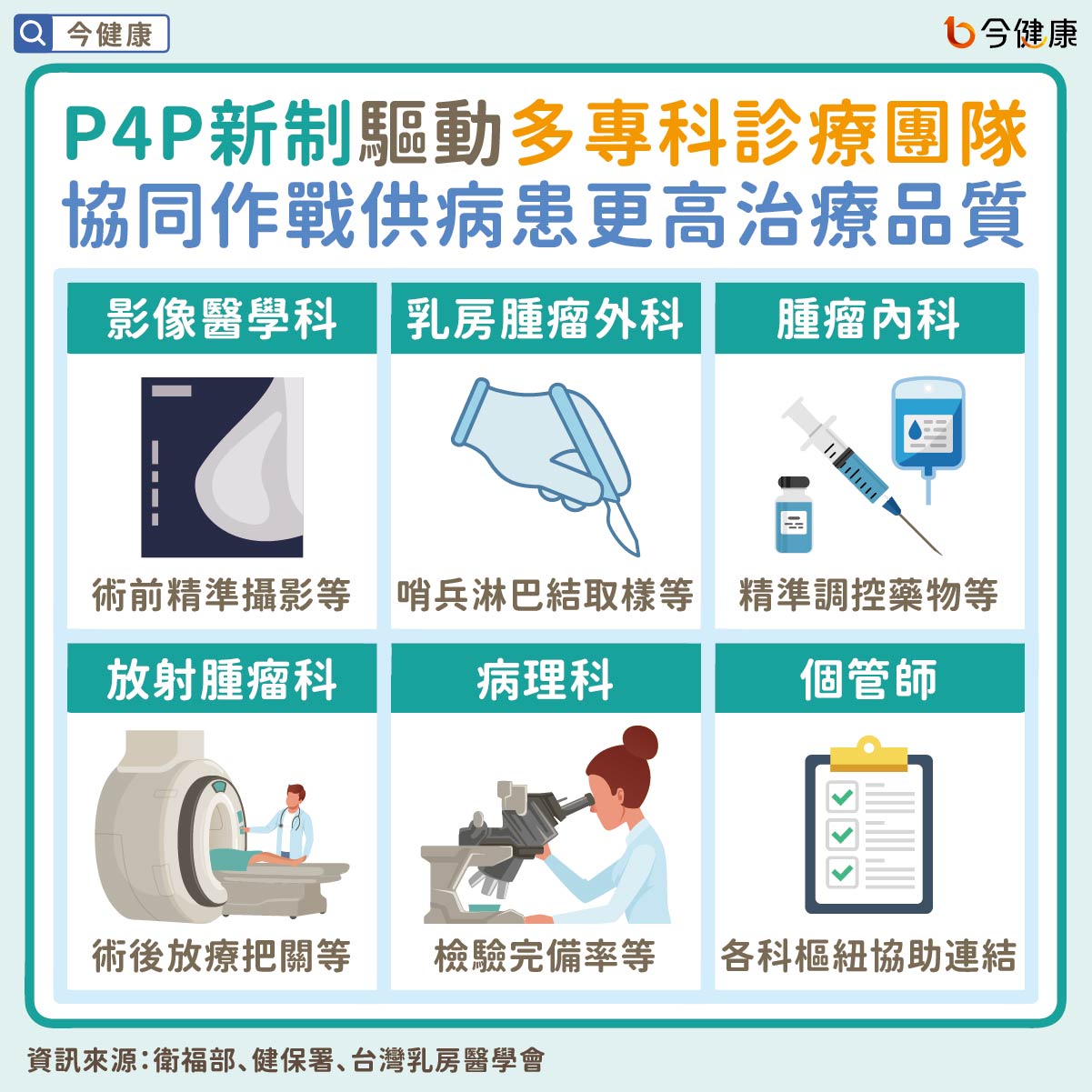 今健康

今健康

P4P新制驅動多專科診療團隊
協同作戰供病患更高治療品質

影像醫學科

術前精準攝影等

乳房腫瘤外科

哨兵淋巴結取樣等

腫瘤內科

精準調控藥物等

放射腫瘤科

術後放療把關等

病理科

檢驗完備率等

個管師

各科樞紐協助連結

資訊來源:衛福部、健保署、台灣乳房醫學會